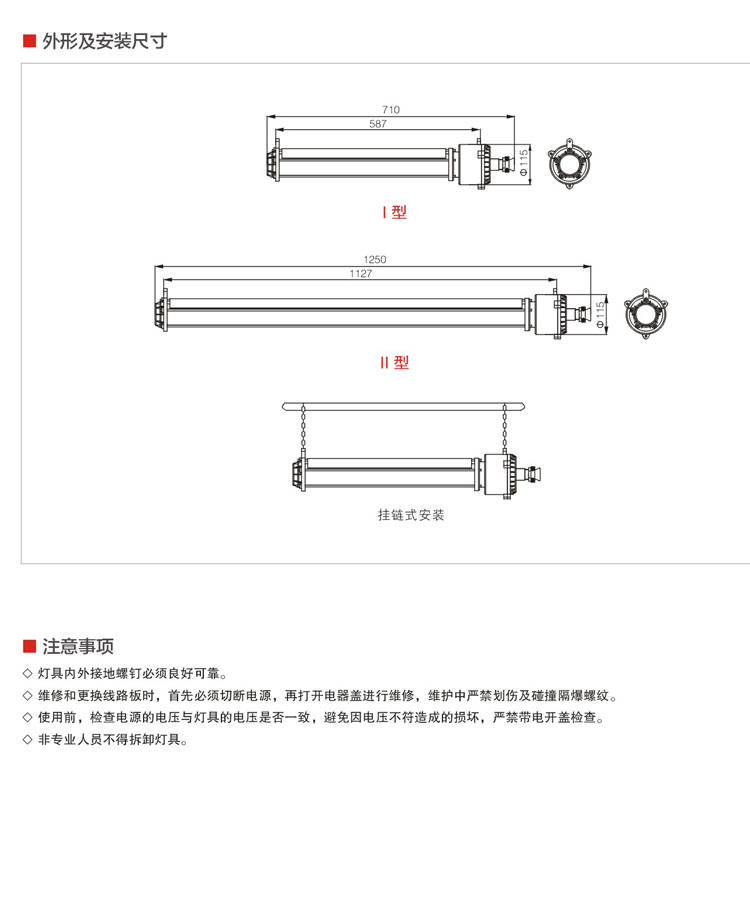 ■ 外形及安装尺寸

710
587
Φ115

I 型

1250
1127
Φ115

II 型

挂链式安装

■ 注意事项

◇ 灯具内外接地螺钉必须良好可靠。
◇ 维修和更换线路板时，首先必须切断电源，再打开电器盖进行维修，维护中严禁划伤及碰撞隔爆螺纹。
◇ 使用前，检查电源的电压与灯具的电压是否一致，避免因电压不符造成的损坏，严禁带电开盖检查。
◇ 非专业人员不得拆卸灯具。